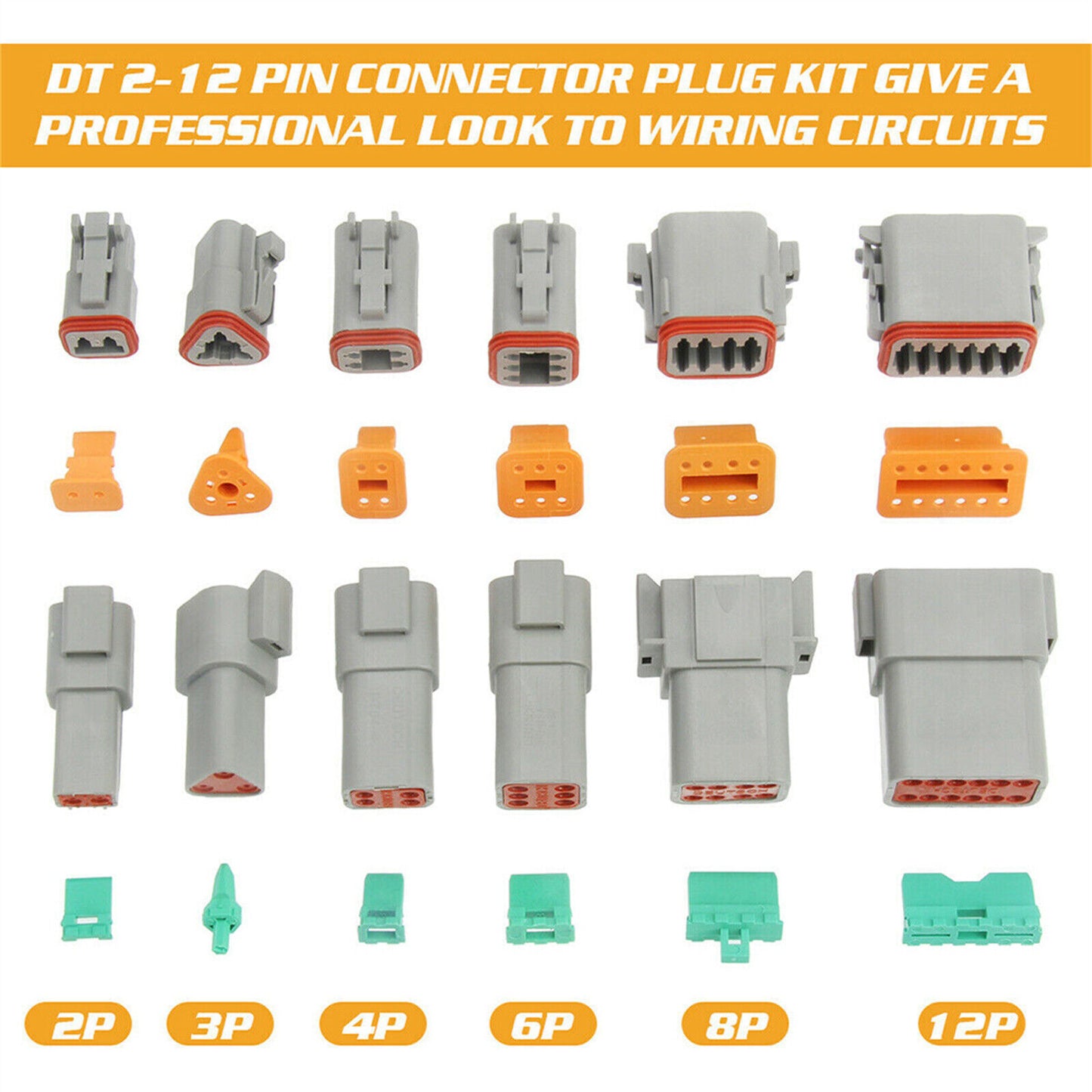 DT 2-12 PIN CONNECTOR PLUG KIT GIVE A PROFESSIONAL LOOK TO WIRING CIRCUITS

2P 3P 4P 6P 8P 12P